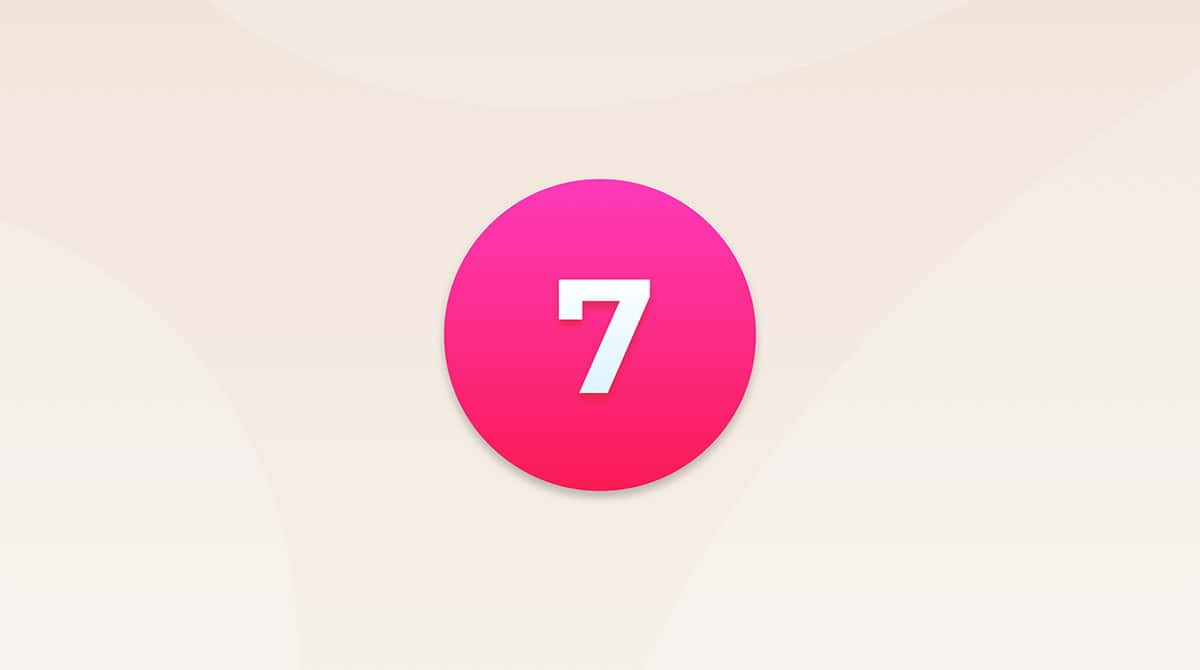 7